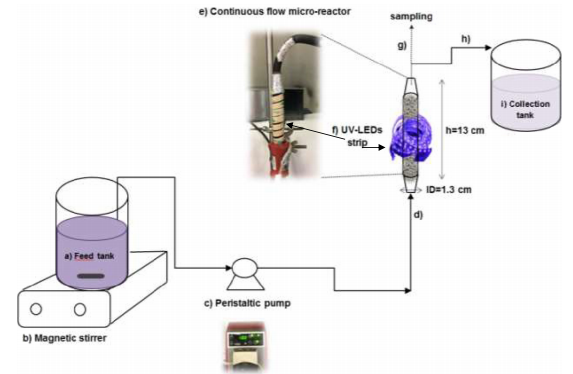 e) Continuous flow micro-reactor

sampling

g)

h)

i) Collection tank

f) UV-LEDs strip

h=13 cm

ID=1.3 cm

d)

a) Feed tank

c) Peristaltic pump

b) Magnetic stirrer